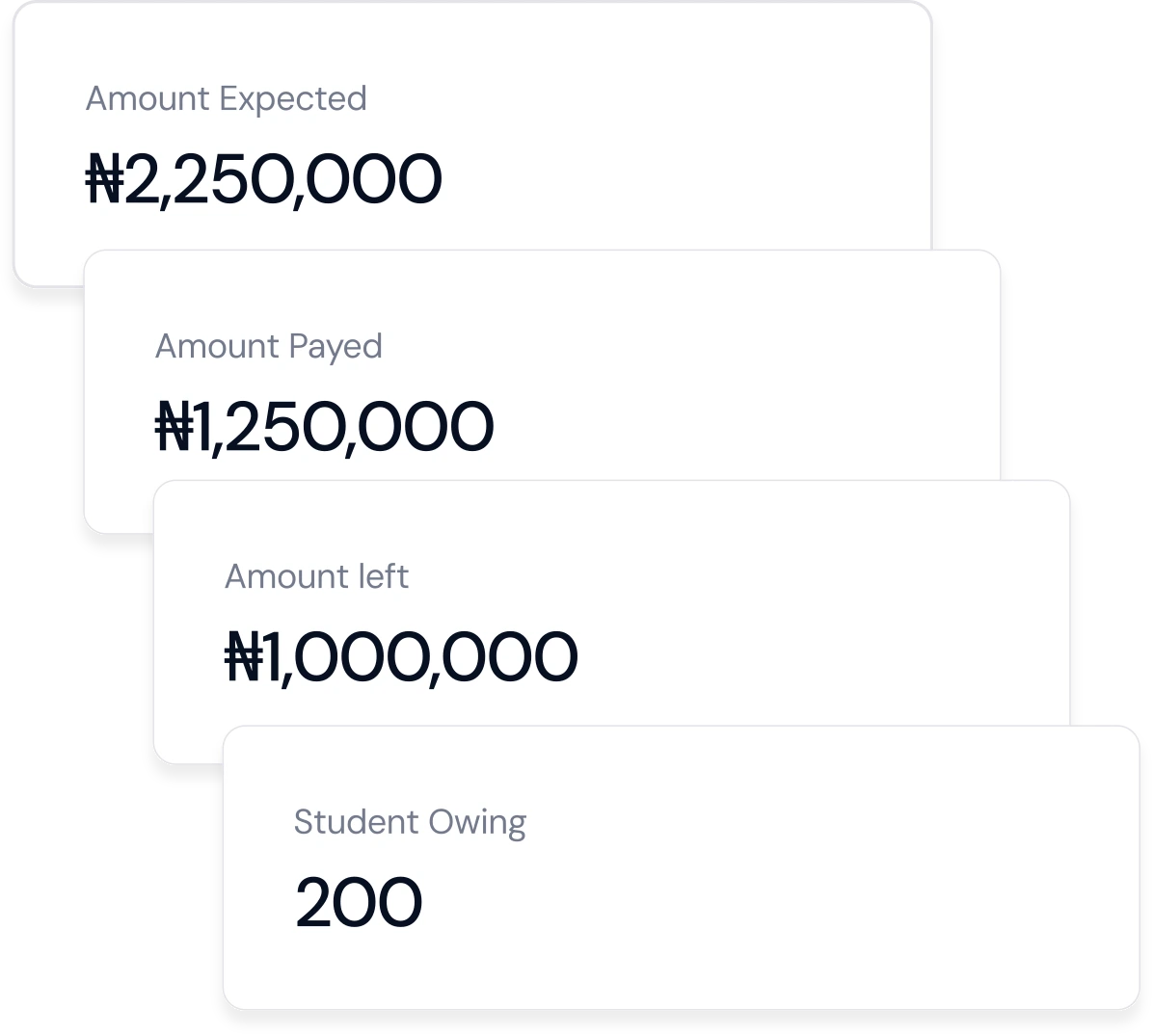 Amount Expected

₦2,250,000

Amount Payed

₦1,250,000

Amount left

₦1,000,000

Student Owing

200